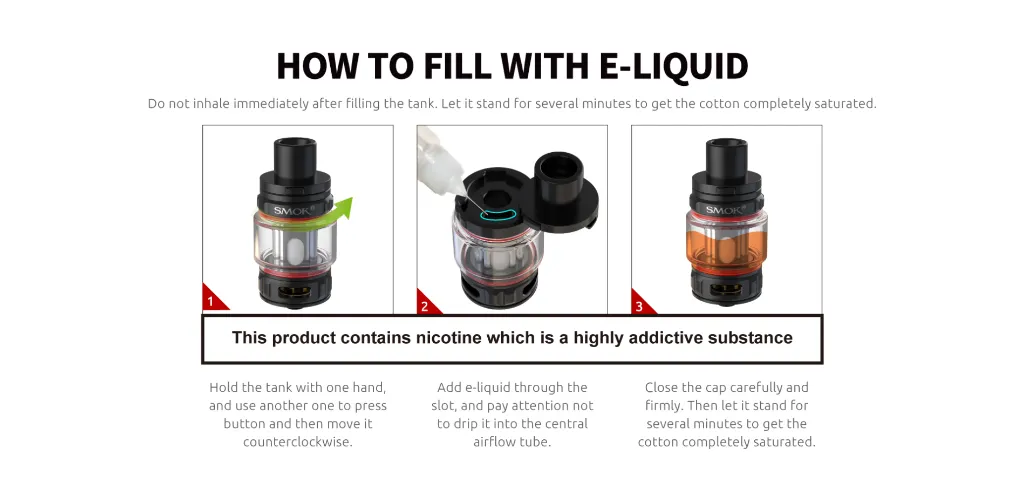 HOW TO FILL WITH E-LIQUID

Do not inhale immediately after filling the tank. Let it stand for several minutes to get the cotton completely saturated.

SMOK

1

2

SMOK

3

This product contains nicotine which is a highly addictive substance

Hold the tank with one hand, and use another one to press button and then move it counterclockwise.

Add e-liquid through the slot, and pay attention not to drip it into the central airflow tube.

Close the cap carefully and firmly. Then let it stand for several minutes to get the cotton completely saturated.